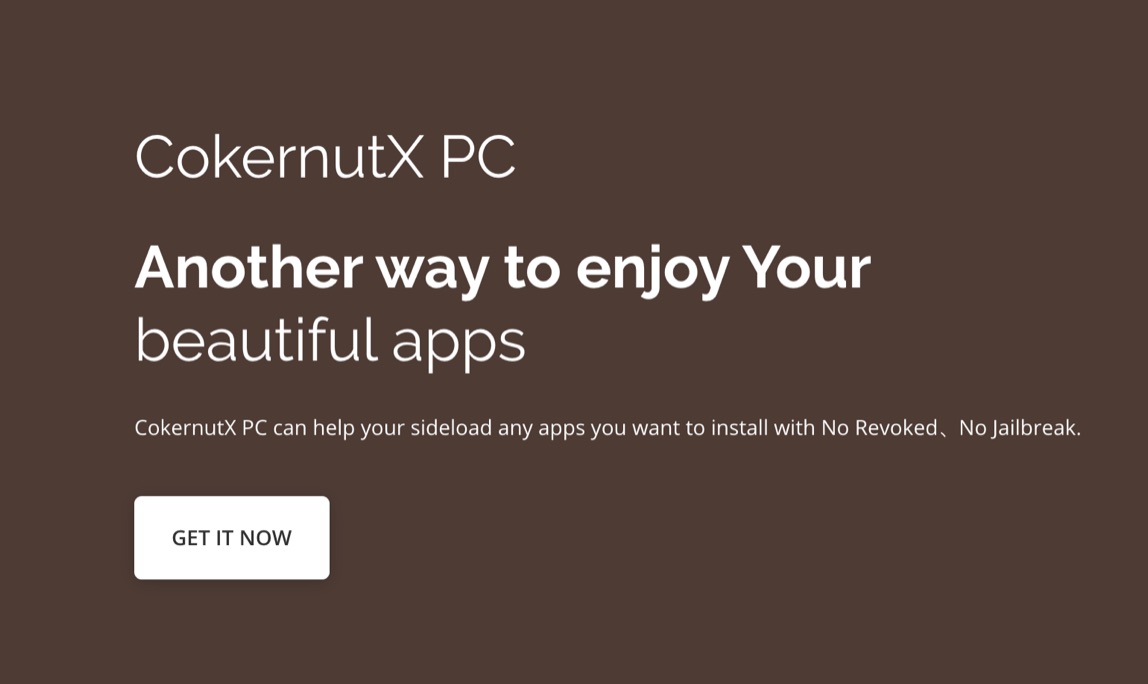 CokernutX PC

Another way to enjoy Your beautiful apps

CokernutX PC can help your sideload any apps you want to install with No Revoked、No Jailbreak.

GET IT NOW